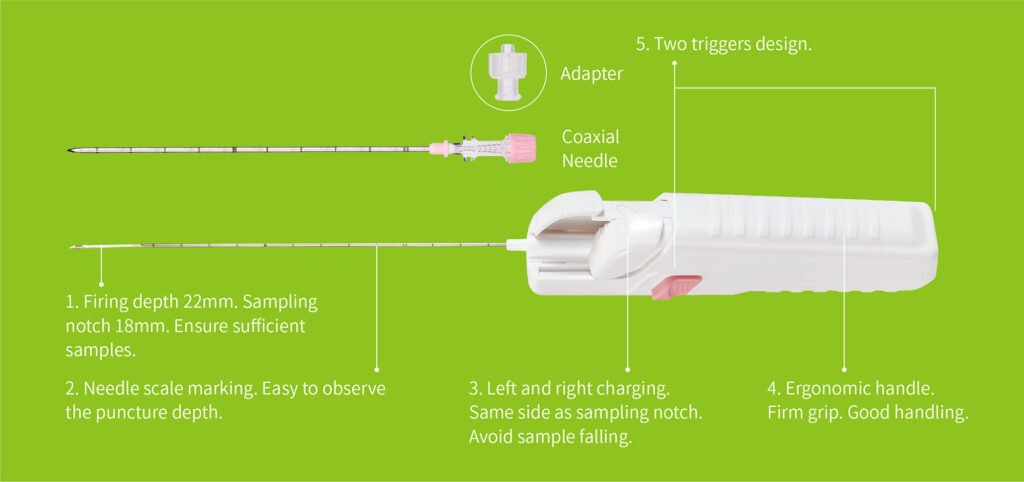 5. Two triggers design.

Adapter

Coaxial Needle

1. Firing depth 22mm. Sampling notch 18mm. Ensure sufficient samples.

2. Needle scale marking. Easy to observe the puncture depth.

3. Left and right charging. Same side as sampling notch. Avoid sample falling.

4. Ergonomic handle. Firm grip. Good handling.